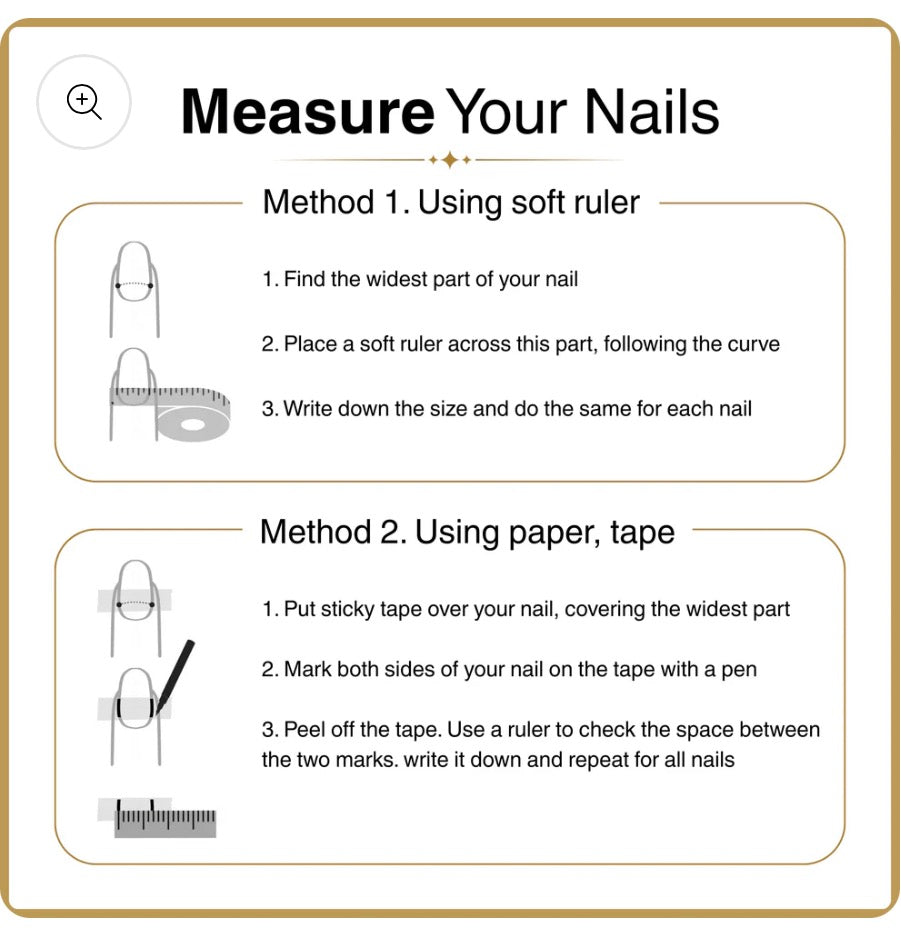 Measure Your Nails

Method 1. Using soft ruler

1. Find the widest part of your nail

2. Place a soft ruler across this part, following the curve

3. Write down the size and do the same for each nail

Method 2. Using paper, tape

1. Put sticky tape over your nail, covering the widest part

2. Mark both sides of your nail on the tape with a pen

3. Peel off the tape. Use a ruler to check the space between the two marks. write it down and repeat for all nails